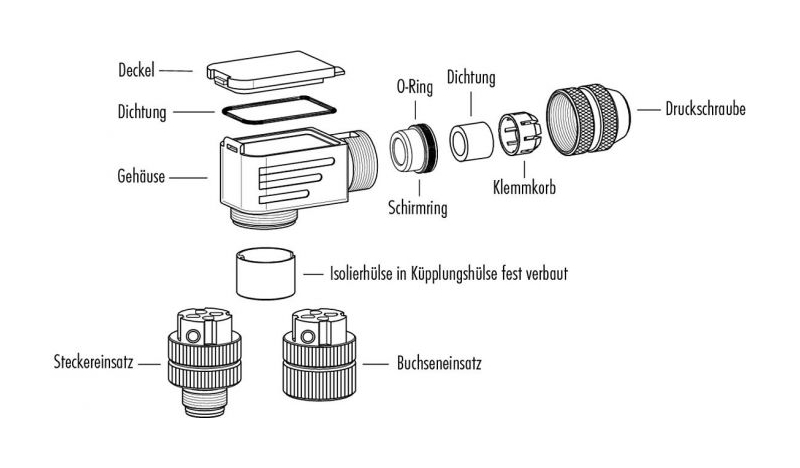 Deckel
Dichtung
Gehäuse
O-Ring
Dichtung
Druckschraube
Schirmring
Klemmkorb
Isolierhülse in Küpplungshülse fest verbaut
Steckereinsatz
Buchseneinsatz